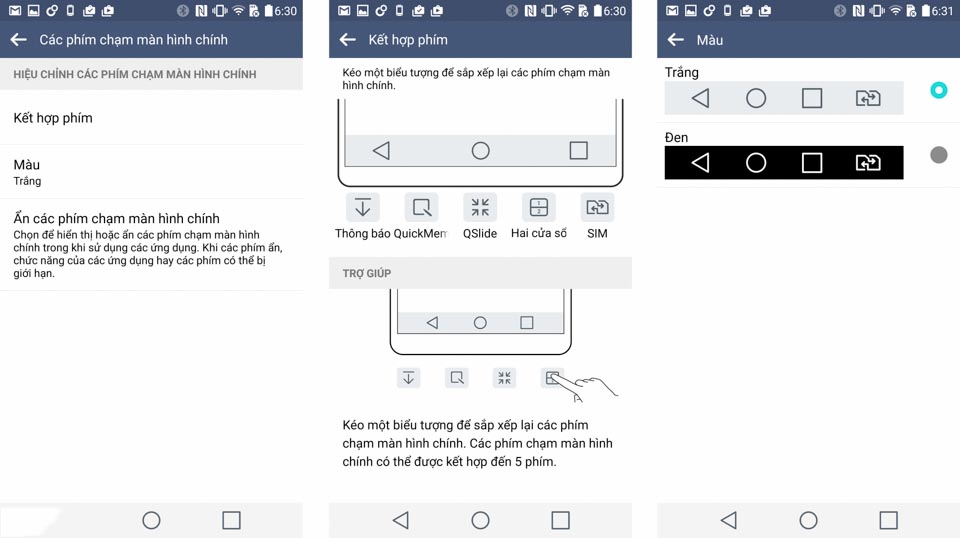 6:30

Các phím chạm màn hình chính

HIỆU CHỈNH CÁC PHÍM CHẠM MÀN HÌNH CHÍNH

Kết hợp phím

Màu
Trắng

Ẩn các phím chạm màn hình chính
Chọn để hiển thị hoặc ẩn các phím chạm màn hình chính trong khi sử dụng các ứng dụng. Khi các phím ẩn, chức năng của các ứng dụng hay các phím có thể bị giới hạn.

6:30

Kết hợp phím

Kéo một biểu tượng để sắp xếp lại các phím chạm màn hình chính.

Thông báo QuickMem QSlide Hai cửa sổ SIM

TRỢ GIÚP

Kéo một biểu tượng để sắp xếp lại các phím chạm màn hình chính. Các phím chạm màn hình chính có thể được kết hợp đến 5 phím.

6:31

Màu

Trắng

Đen